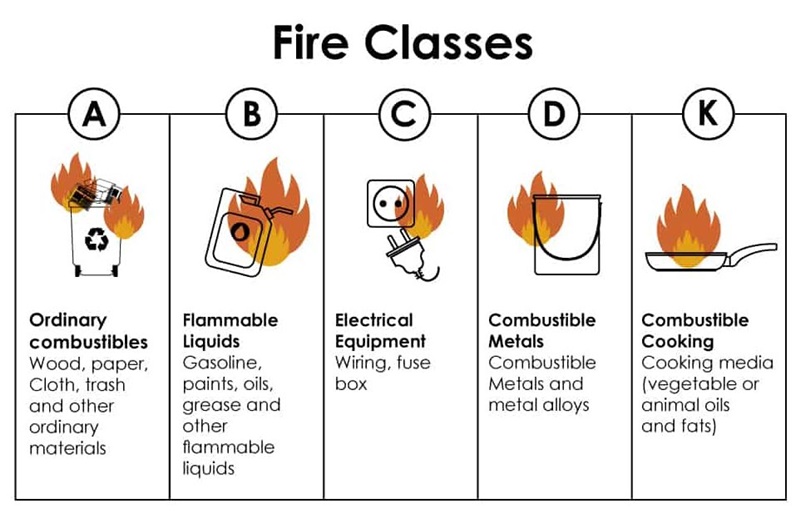 Fire Classes

A

Ordinary combustibles
Wood, paper, Cloth, trash and other ordinary materials

B

Flammable Liquids
Gasoline, paints, oils, grease and other flammable liquids

C

Electrical Equipment
Wiring, fuse box

D

Combustible Metals
Combustible Metals and metal alloys

K

Combustible Cooking
Cooking media (vegetable or animal oils and fats)